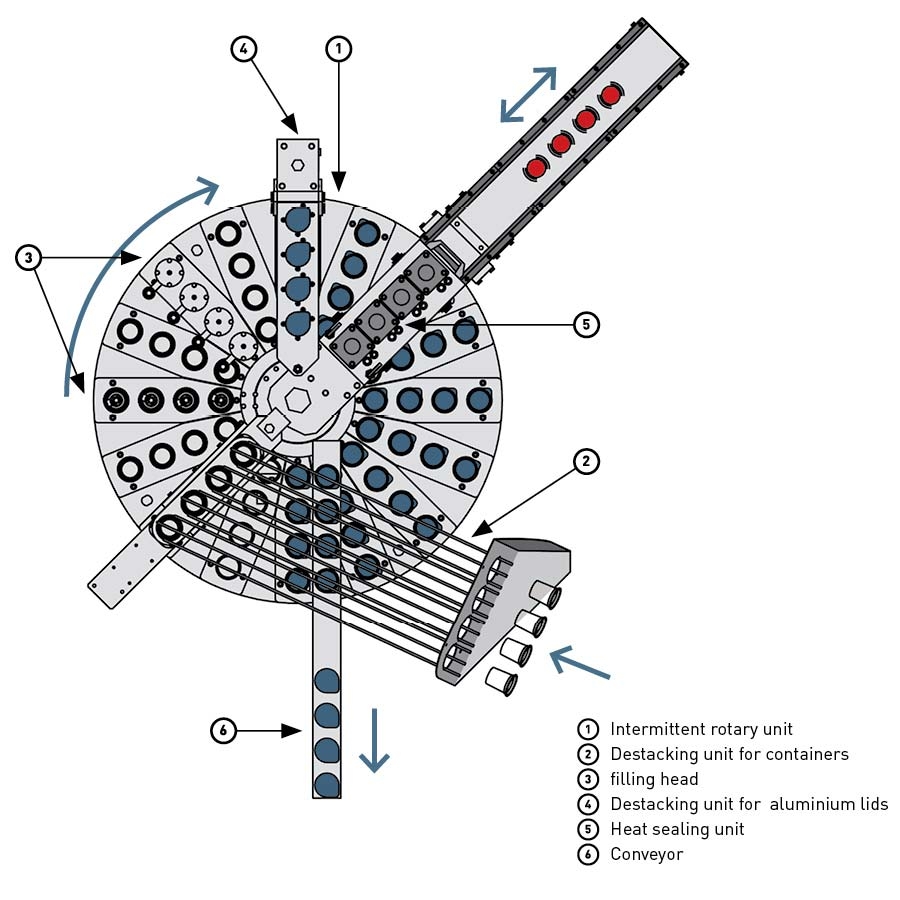 4
1
3
5
2
6

1 Intermittent rotary unit
2 Destacking unit for containers
3 filling head
4 Destacking unit for aluminium lids
5 Heat sealing unit
6 Conveyor