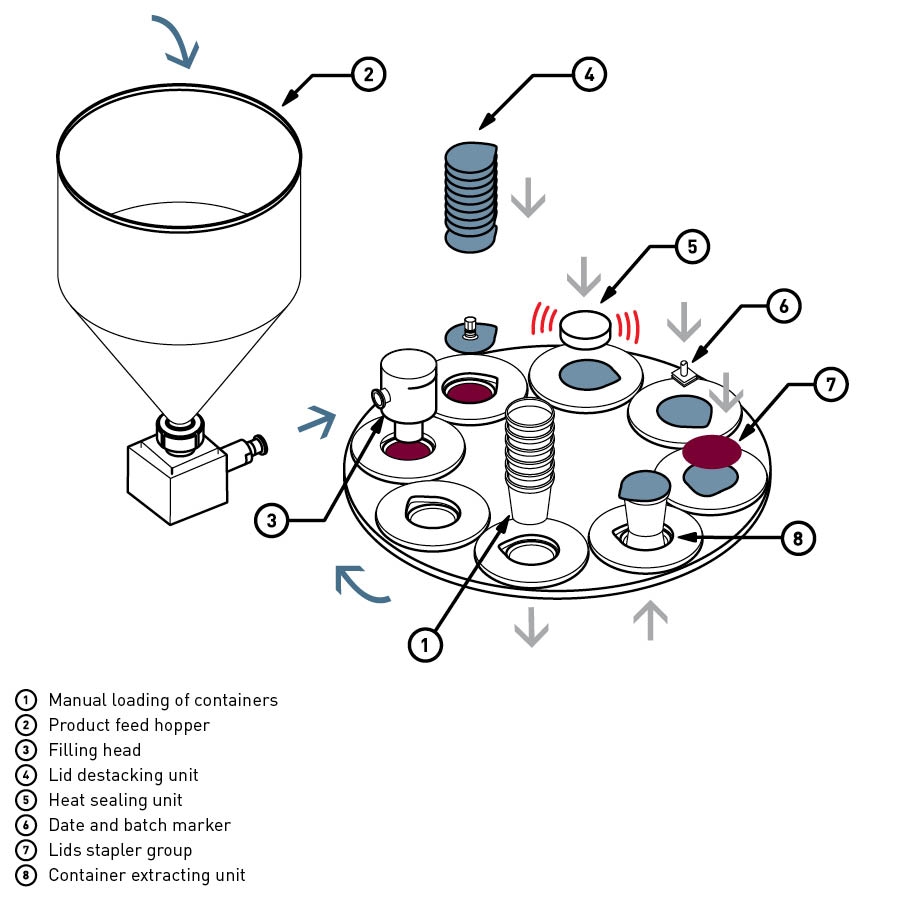 2
4
5
6
7
3
8
1

1 Manual loading of containers
2 Product feed hopper
3 Filling head
4 Lid destacking unit
5 Heat sealing unit
6 Date and batch marker
7 Lids stapler group
8 Container extracting unit